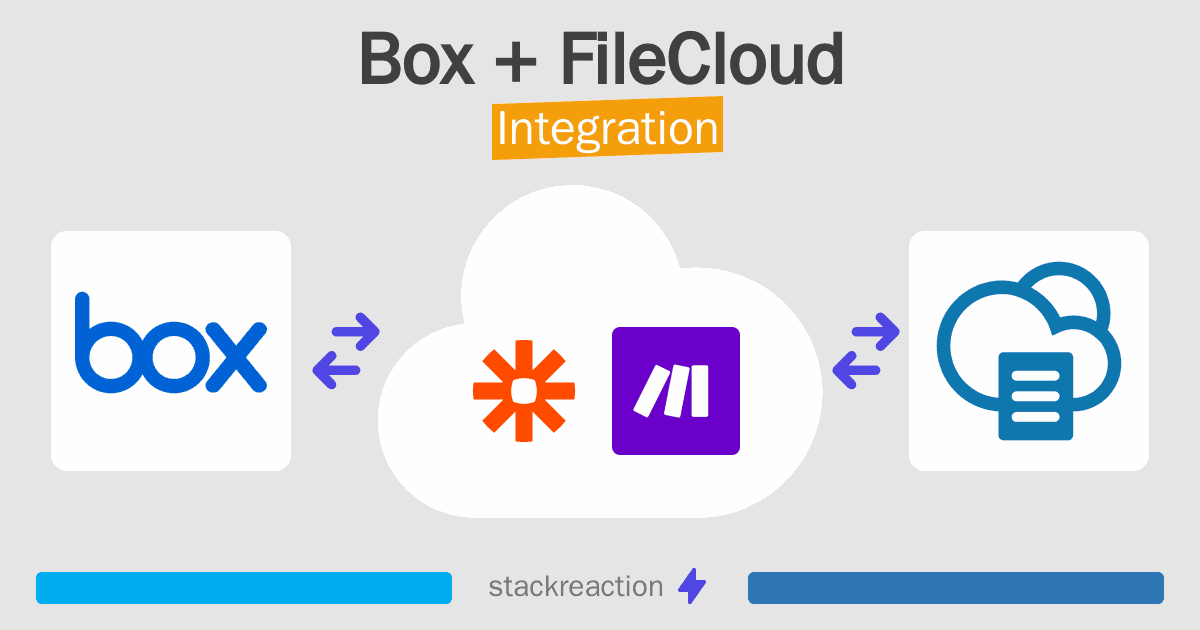 Box + FileCloud
Integration

box

stackreaction