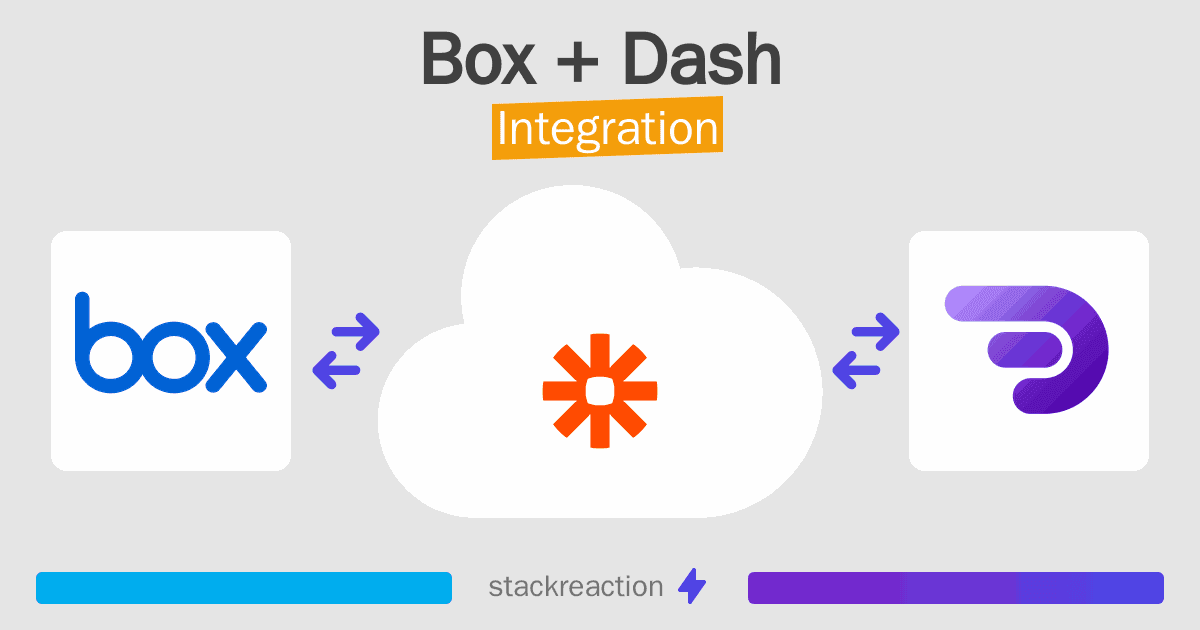 Box + Dash
Integration

box

stackreaction