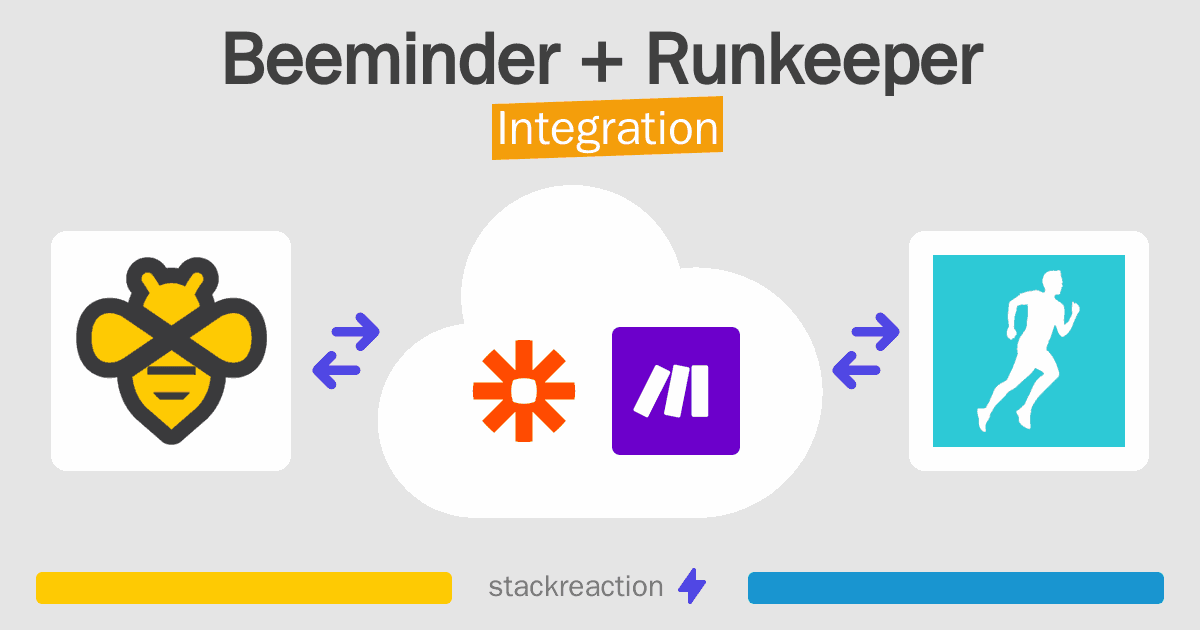 Beeminder + Runkeeper
Integration

stackreaction