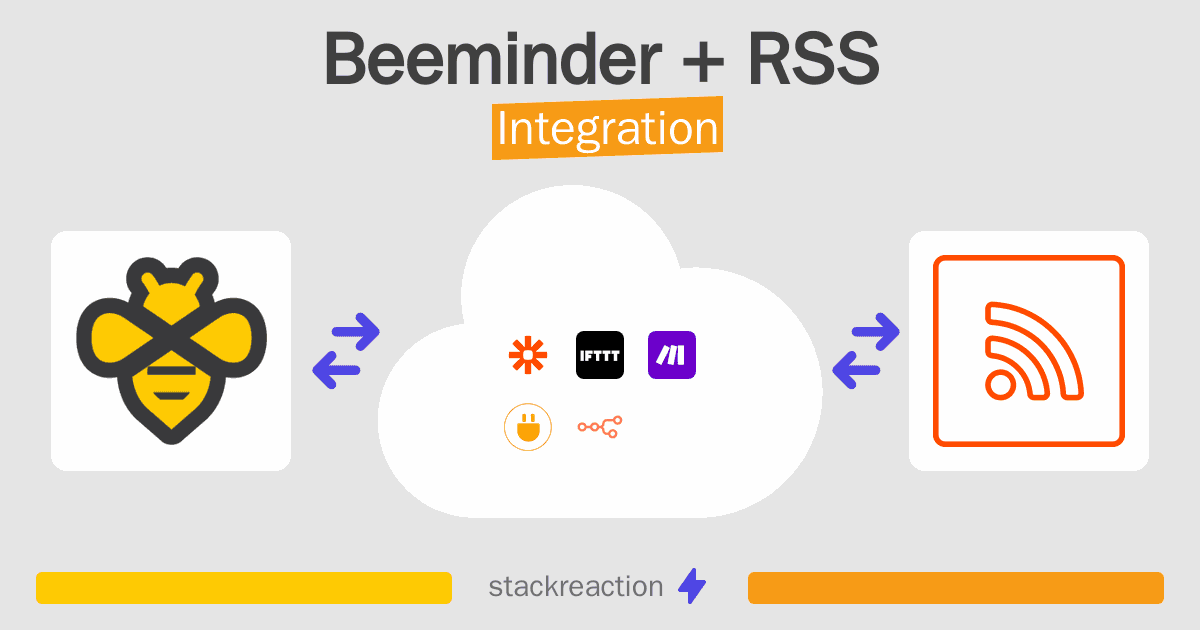 Beeminder + RSS
Integration

IFTTT

stackreaction