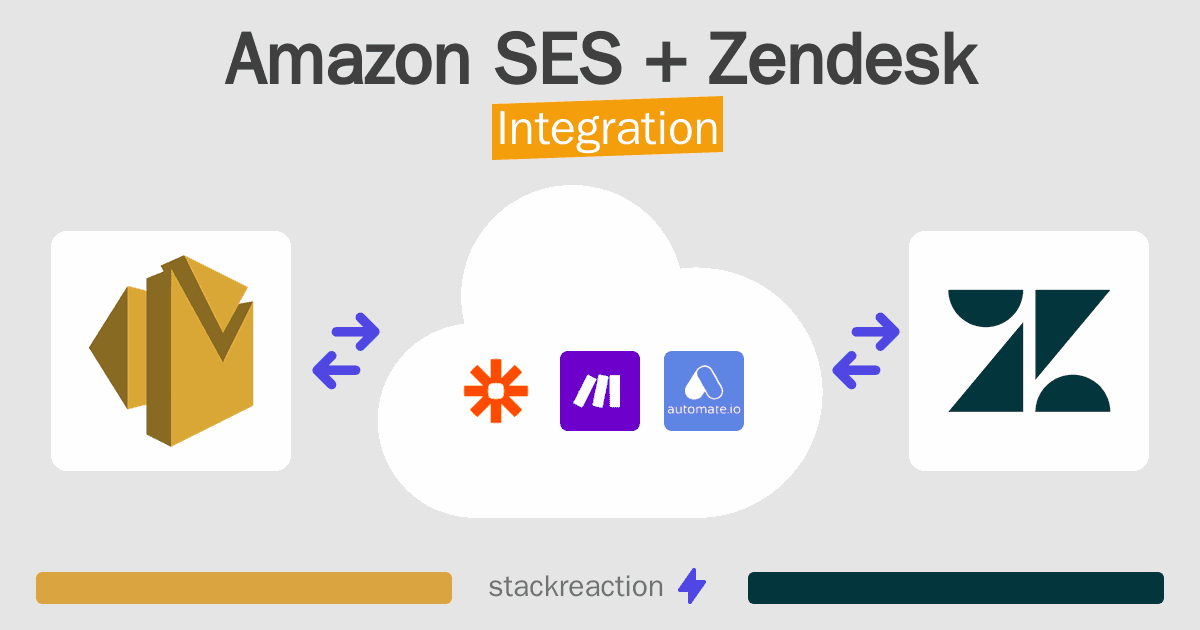 Amazon SES + Zendesk
Integration

automate.io

stackreaction