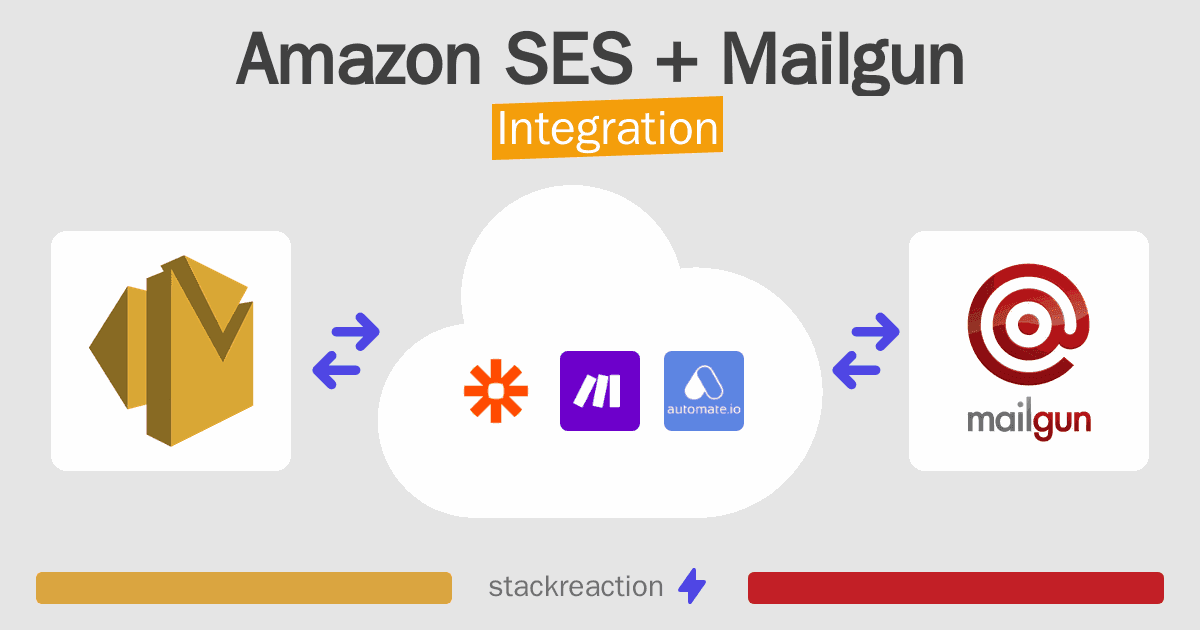 Amazon SES + Mailgun
Integration

automate.io

mailgun

stackreaction