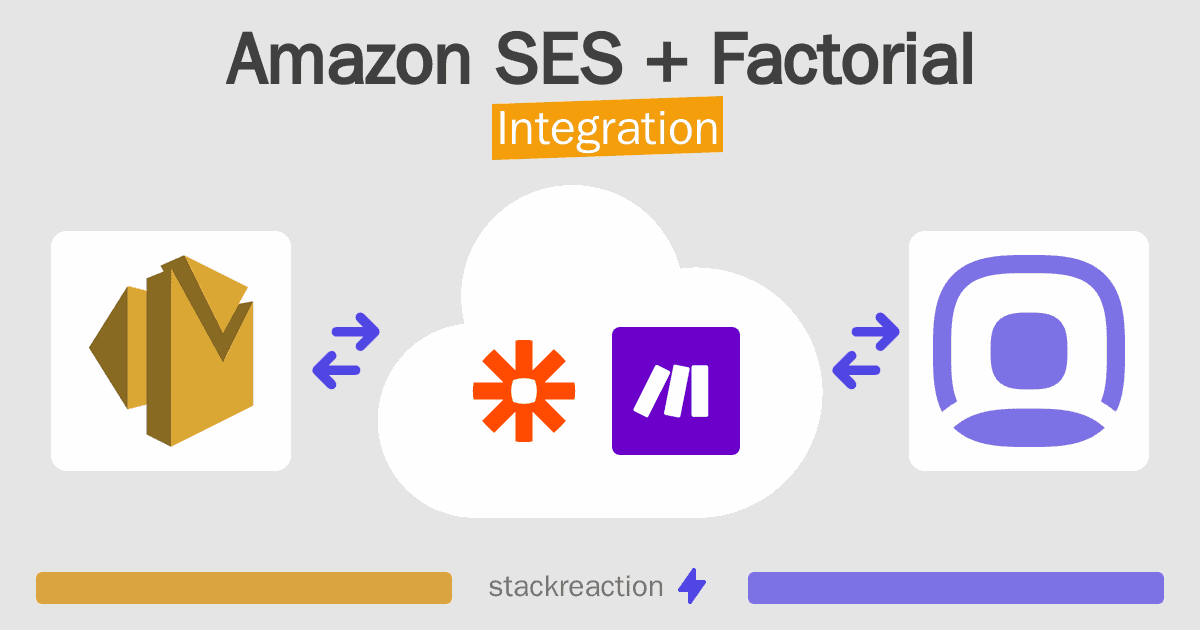 Amazon SES + Factorial
Integration

stackreaction