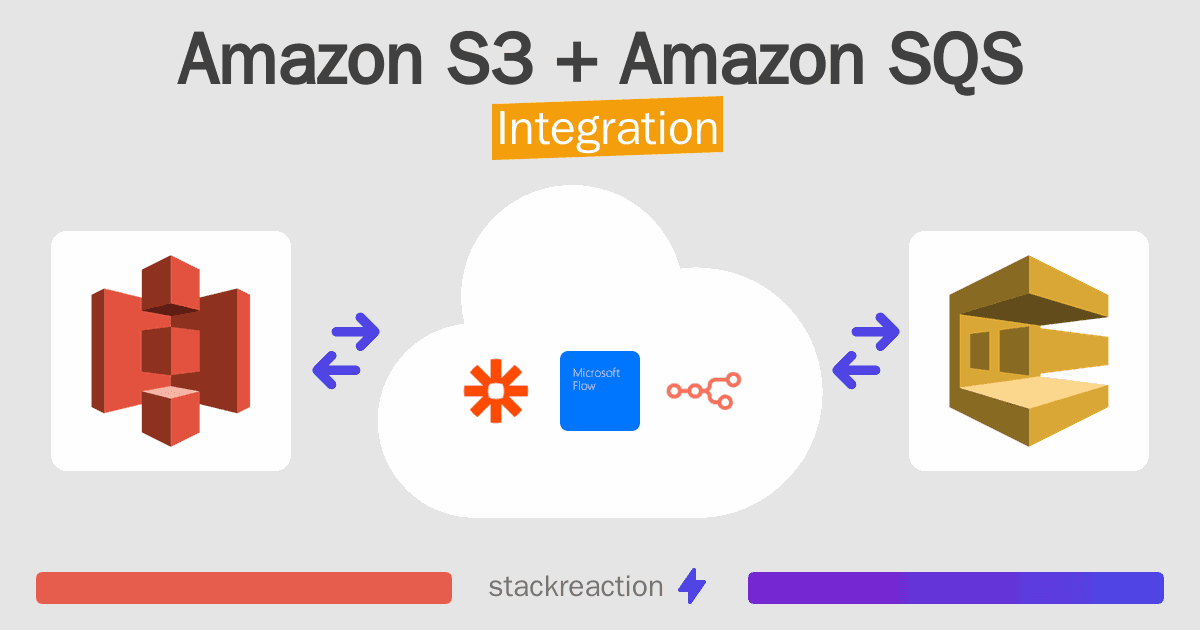 Amazon S3 + Amazon SQS
Integration

Microsoft Flow

stackreaction