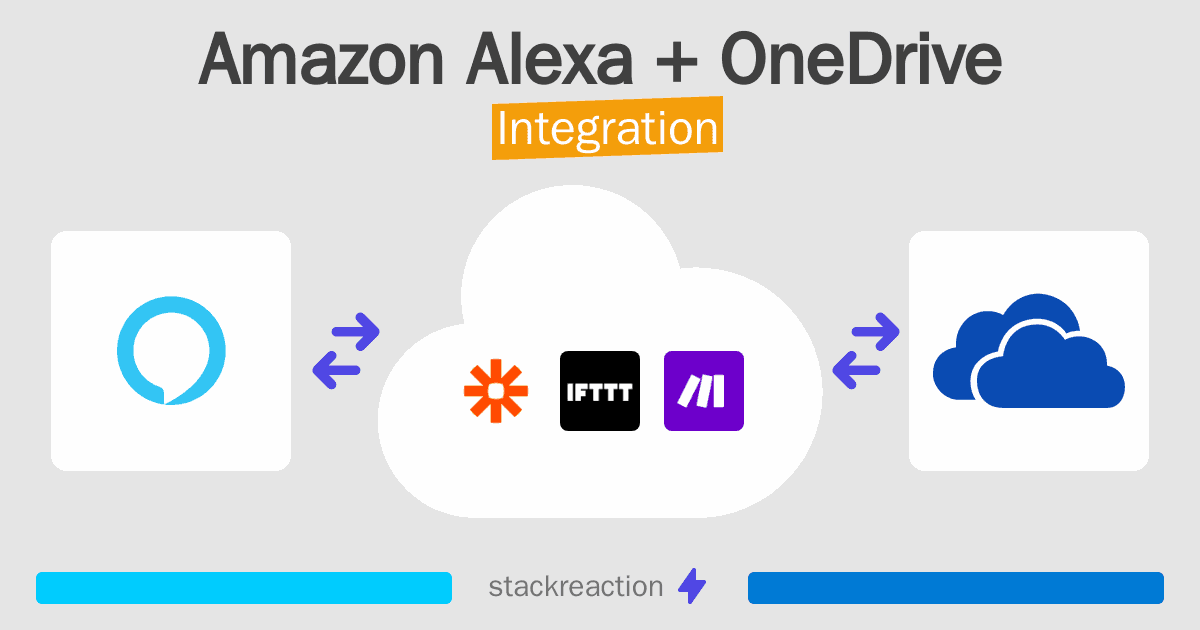 Amazon Alexa + OneDrive

Integration

IFTTT

stackreaction