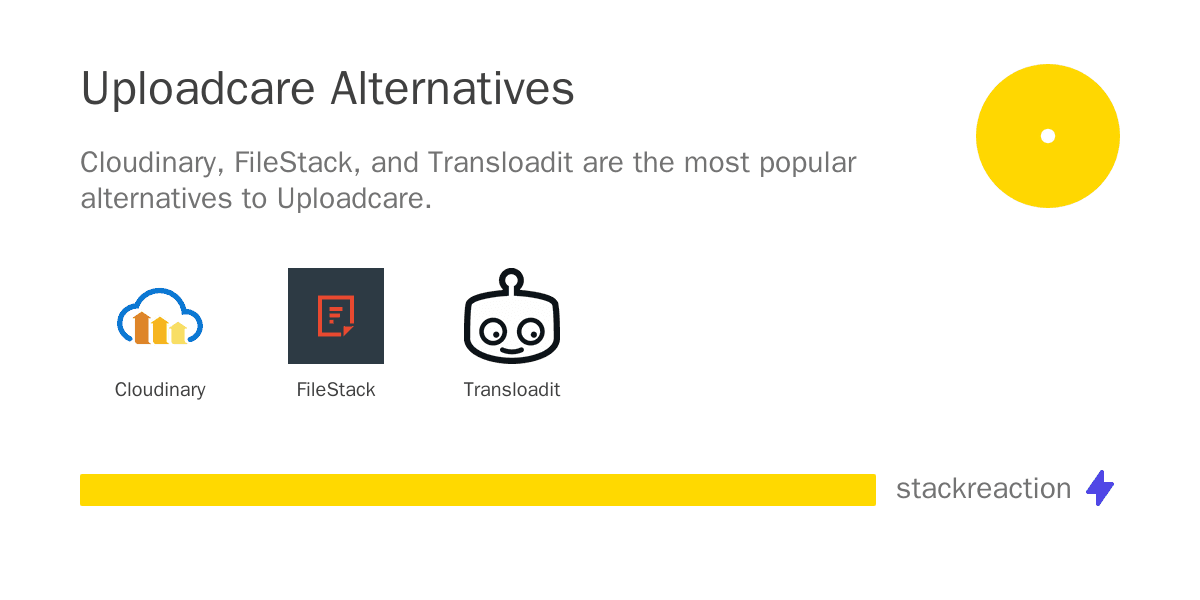 Uploadcare Alternatives

Cloudinary, FileStack, and Transloadit are the most popular alternatives to Uploadcare.

Cloudinary

FileStack

Transloadit

stackreaction