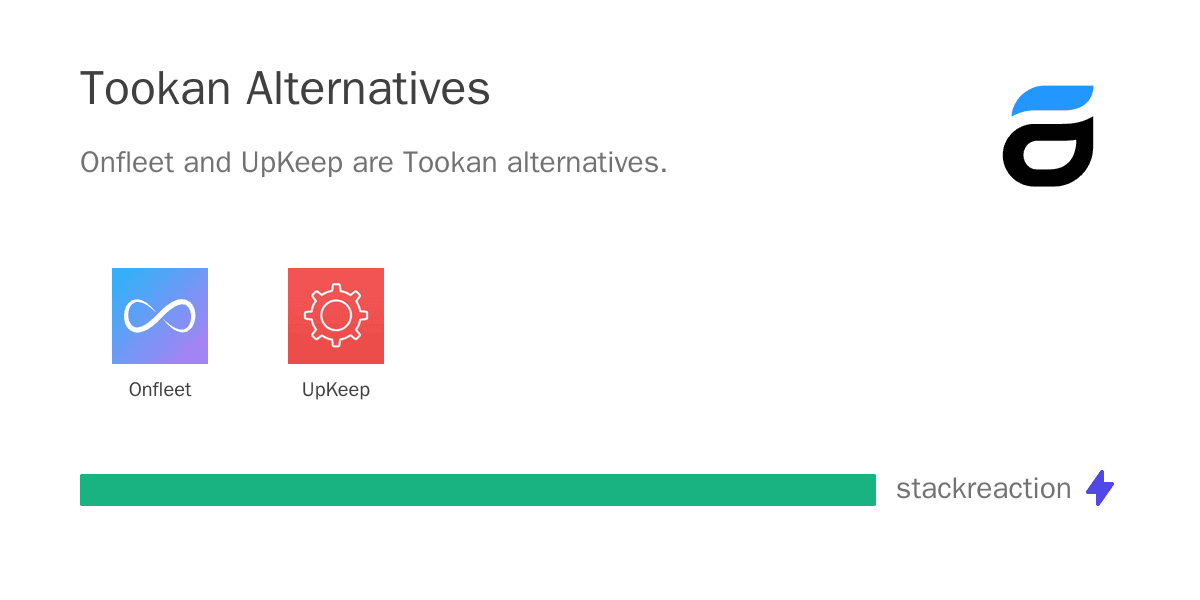 Tookan Alternatives

Onfleet and UpKeep are Tookan alternatives.

Onfleet

UpKeep

stackreaction