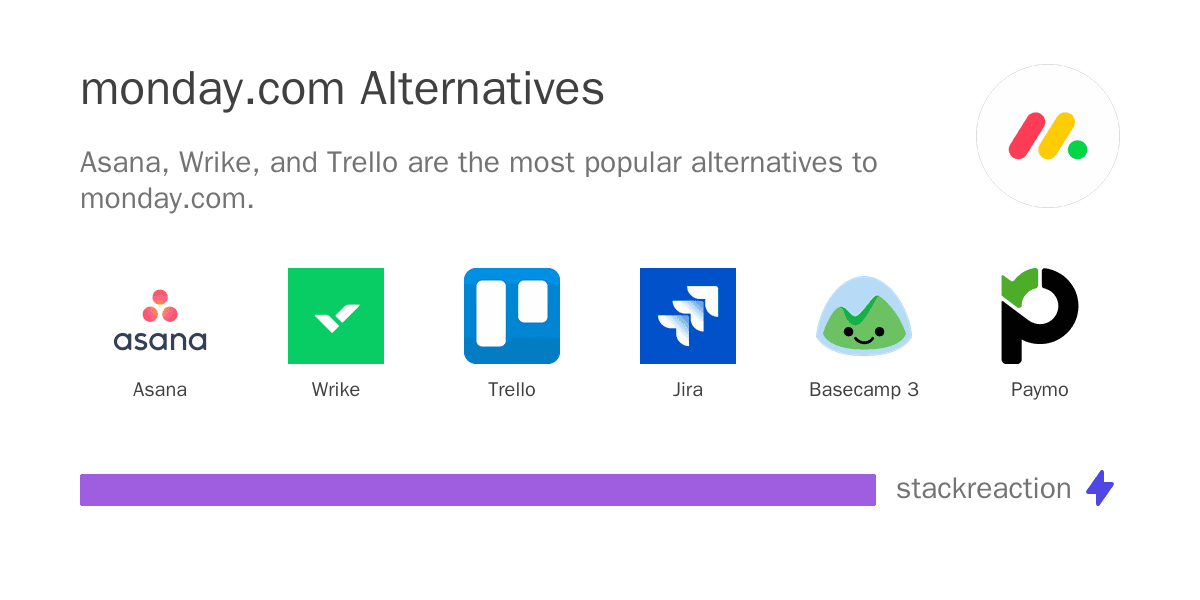 monday.com Alternatives

Asana, Wrike, and Trello are the most popular alternatives to monday.com.

asana

Asana

Wrike

Trello

Jira

Basecamp 3

Paymo

stackreaction