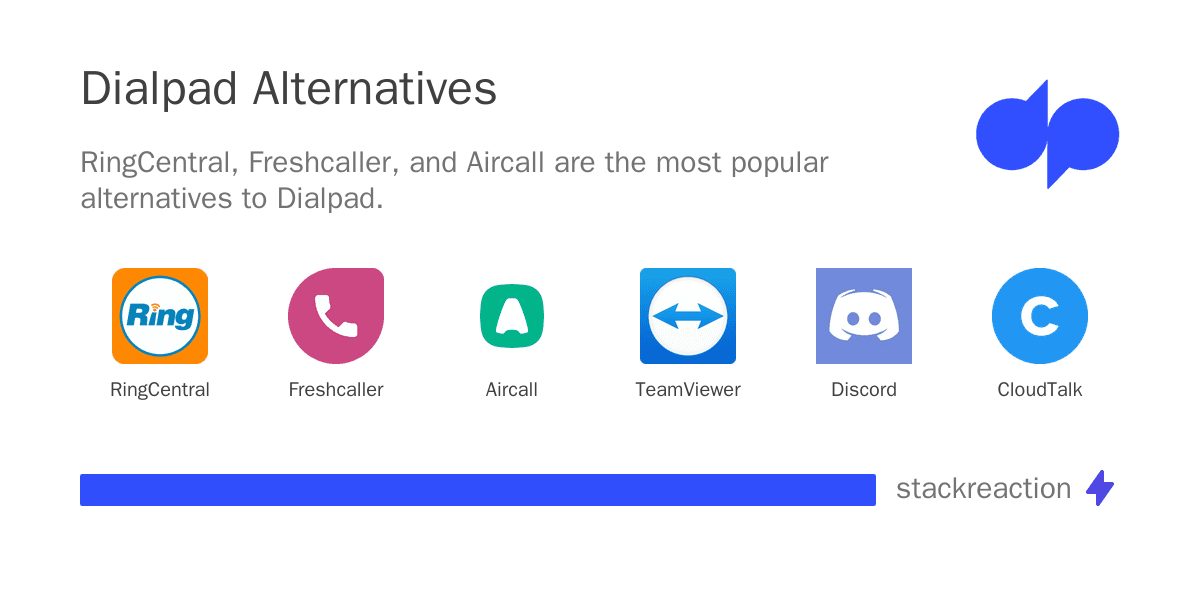 Dialpad Alternatives

RingCentral, Freshcaller, and Aircall are the most popular alternatives to Dialpad.

Ring

RingCentral

Freshcaller

Aircall

TeamViewer

Discord

C

CloudTalk

stackreaction